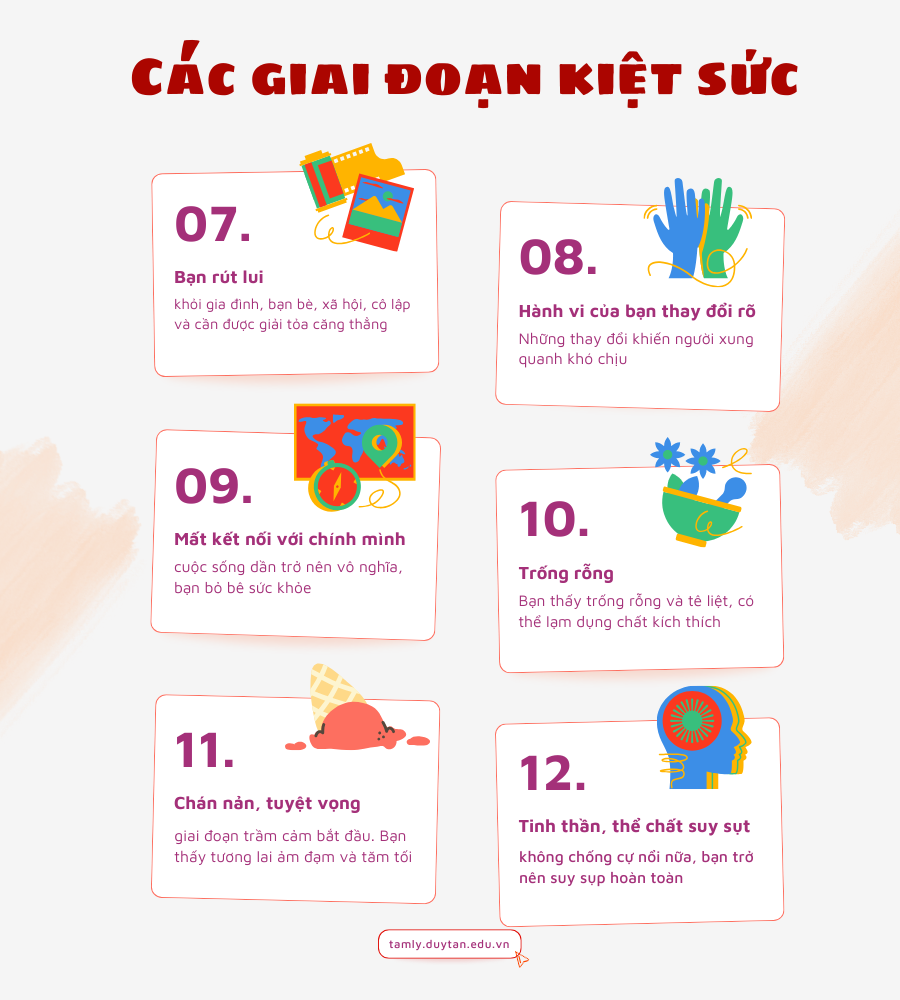 CÁC GIAI ĐOẠN KIỆT SỨC

07.

Bạn rút lui

khỏi gia đình, bạn bè, xã hội, cô lập và cần được giải tỏa căng thẳng

08.

Hành vi của bạn thay đổi rõ

Những thay đổi khiến người xung quanh khó chịu

09.

Mất kết nối với chính mình

cuộc sống dần trở nên vô nghĩa, bạn bỏ bê sức khỏe

10.

Trống rỗng

Bạn thấy trống rỗng và tê liệt, có thể lạm dụng chất kích thích

11.

Chán nản, tuyệt vọng

giai đoạn trầm cảm bắt đầu. Bạn thấy tương lai ảm đạm và tăm tối

12.

Tinh thần, thể chất suy sụt

không chống cự nổi nữa, bạn trở nên suy sụp hoàn toàn

tamly.duytan.edu.vn